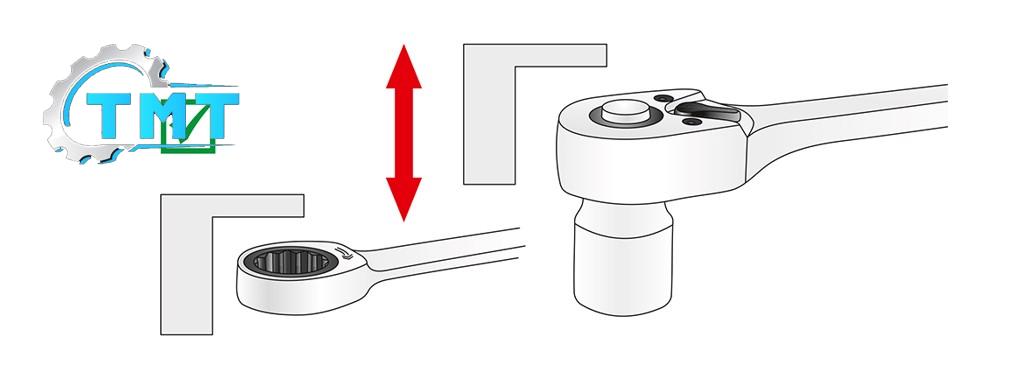 TMT